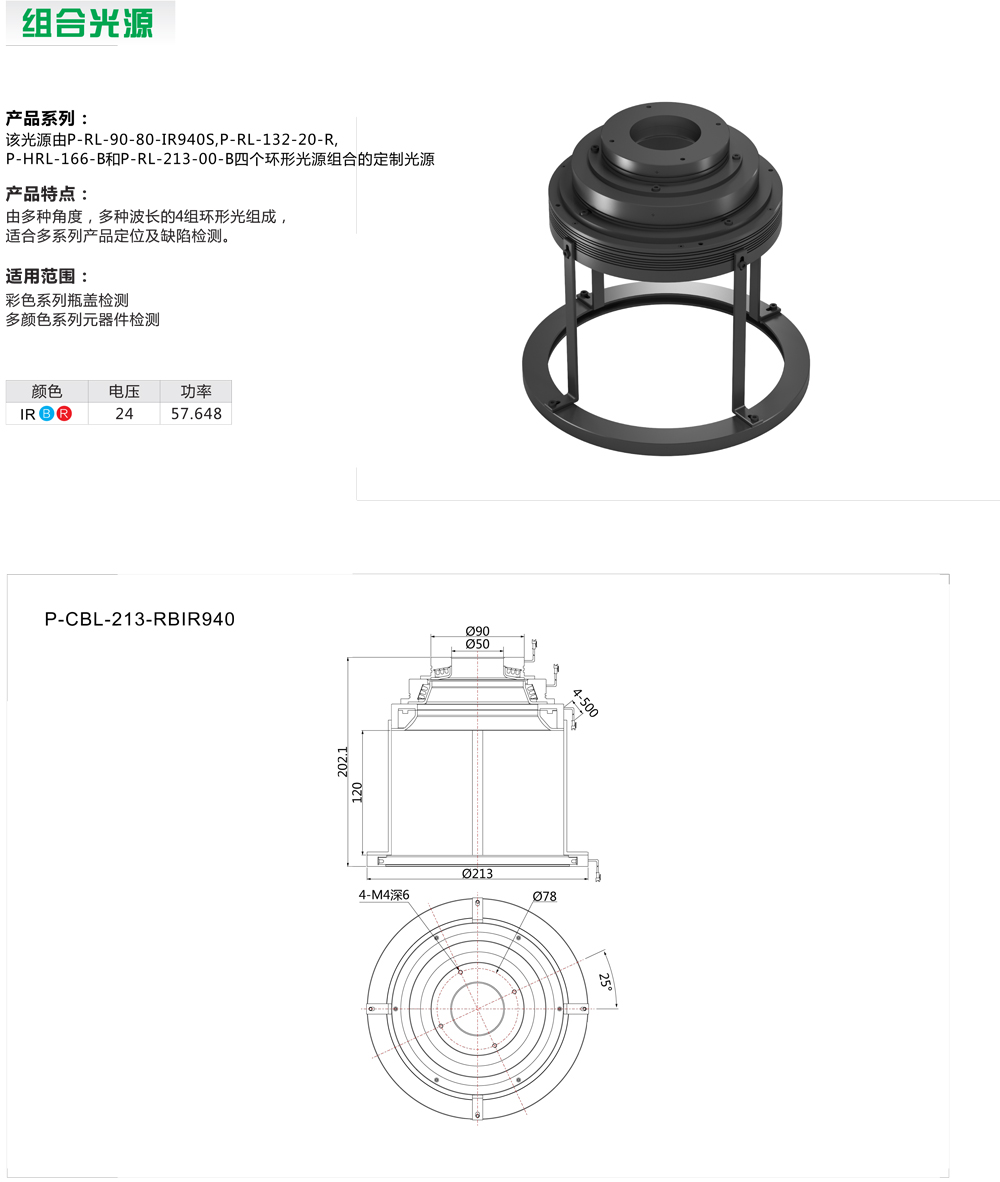 组合光源

产品系列：
该光源由P-RL-90-80-IR940S,P-RL-132-20-R, P-HRL-166-B和P-RL-213-00-B四个环形光源组合的定制光源

产品特点：
由多种角度，多种波长的4组环形光组成，适合多系列产品定位及缺陷检测。

适用范围：
彩色系列瓶盖检测
多颜色系列元器件检测

| 颜色 | 电压 | 功率 |
|---|---|---|
| IR B R | 24 | 57.648 |

P-CBL-213-RBIR940

Ø90
Ø50
4-500
202.1
120
Ø213
4-M4深6
Ø78
25°